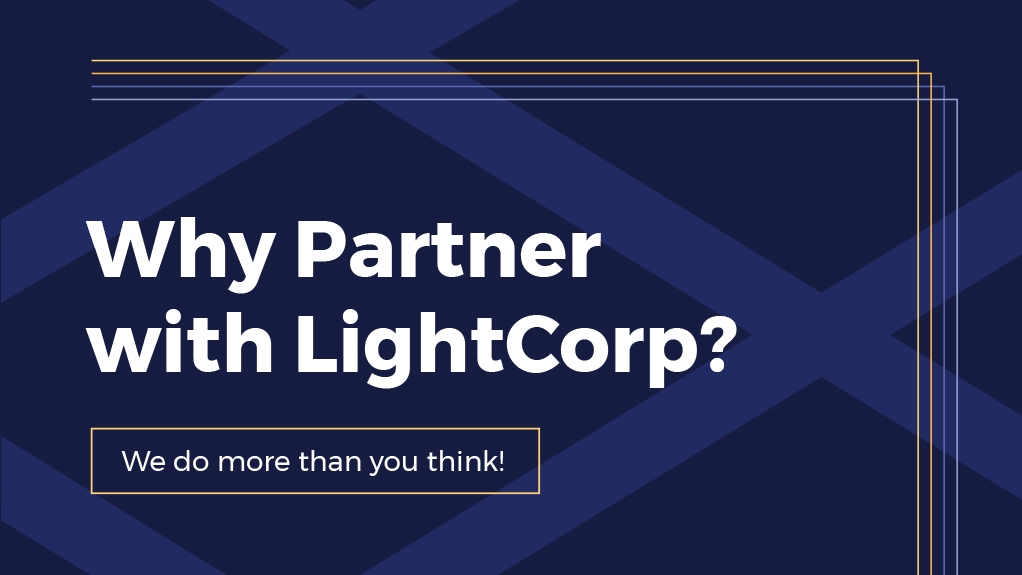 Why Partner with LightCorp?

We do more than you think!